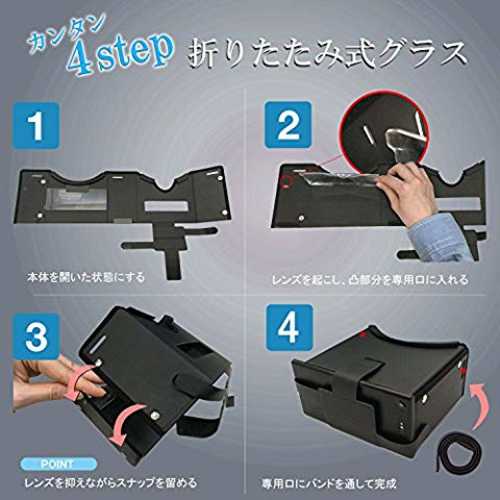 カンタン 4step 折りたたみ式グラス

1

本体を開いた状態にする

2

レンズを起こし、凸部分を専用口に入れる

3

POINT

レンズを抑えながらスナップを留める

4

専用口にバンドを通して完成