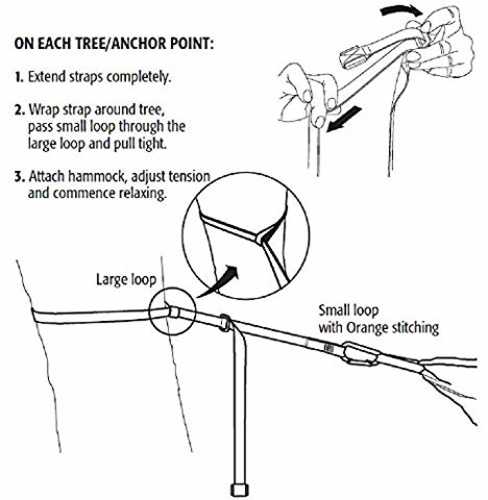 ON EACH TREE/ANCHOR POINT:

1. Extend straps completely.

2. Wrap strap around tree, pass small loop through the large loop and pull tight.

3. Attach hammock, adjust tension and commence relaxing.

Large loop

Small loop with Orange stitching