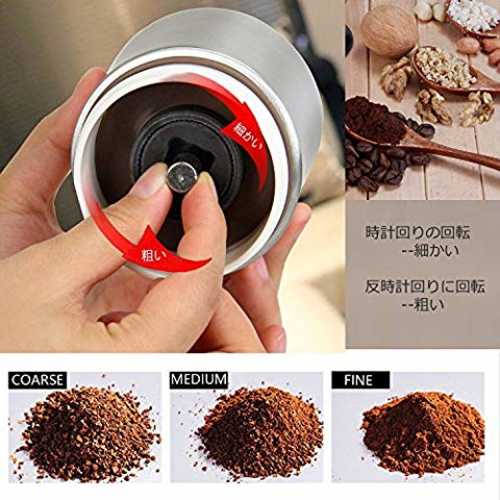 細かい

粗い

時計回りの回転
--細かい

反時計回りに回転
--粗い

COARSE

MEDIUM

FINE