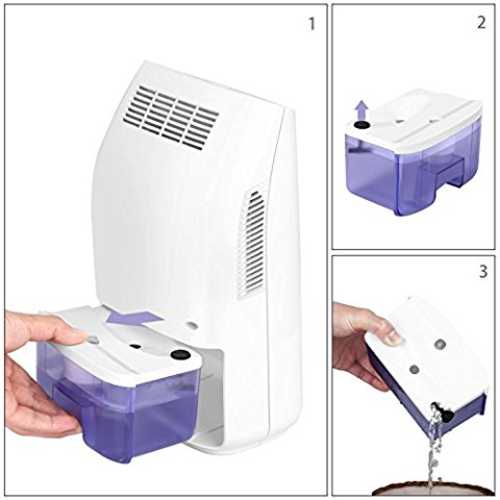 1

2

3