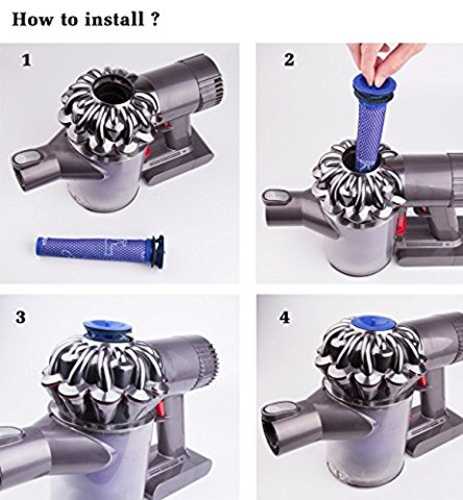 How to install ?

1

2

3

4