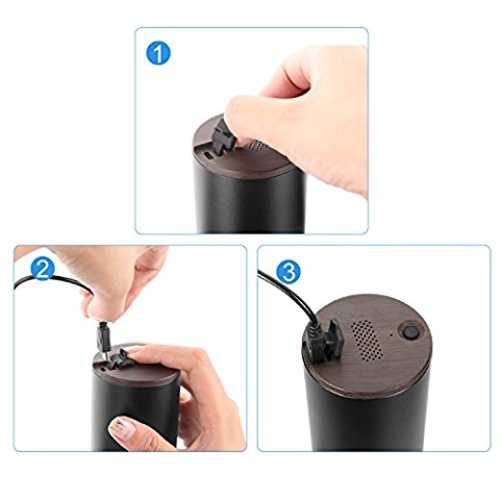 1

2

3