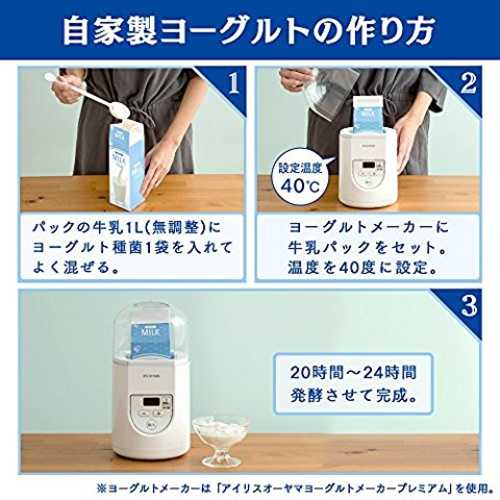 自家製ヨーグルトの作り方

1

MILK

パックの牛乳1L(無調整)にヨーグルト種菌1袋を入れてよく混ぜる。

2

設定温度
40℃

ヨーグルトメーカーに牛乳パックをセット。温度を40度に設定。

3

MILK

20時間～24時間発酵させて完成。

※ヨーグルトメーカーは「アイリスオーヤマヨーグルトメーカープレミアム」を使用。