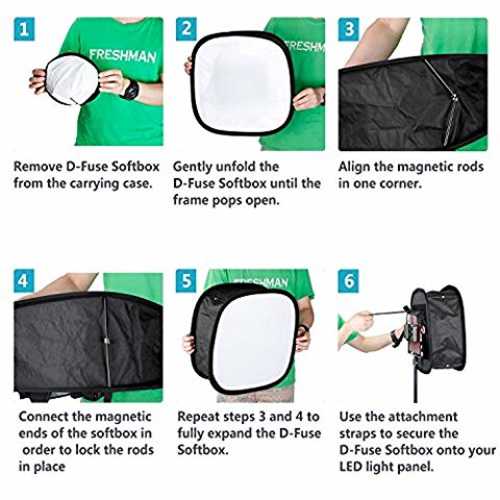 1

FRESHMAN

Remove D-Fuse Softbox from the carrying case.

2

FRESHM

Gently unfold the D-Fuse Softbox until the frame pops open.

3

Align the magnetic rods in one corner.

4

Connect the magnetic ends of the softbox in order to lock the rods in place

5

FRESHMAN

Repeat steps 3 and 4 to fully expand the D-Fuse Softbox.

6

Use the attachment straps to secure the D-Fuse Softbox onto your LED light panel.