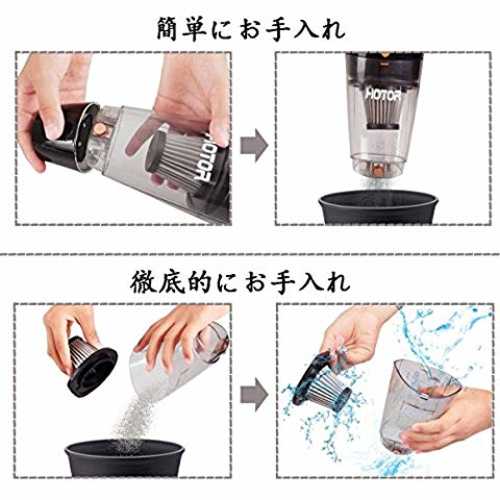 簡単にお手入れ

HOTOR

HOTOR

徹底的にお手入れ