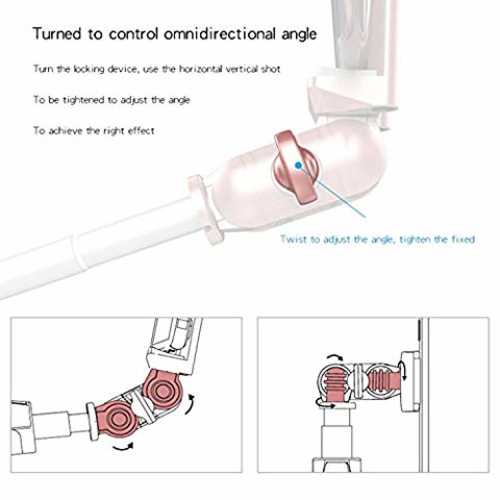 Turned to control omnidirectional angle

Turn the locking device, use the horizontal vertical shot

To be tightened to adjust the angle

To achieve the right effect

Twist to adjust the angle, tighten the fixed