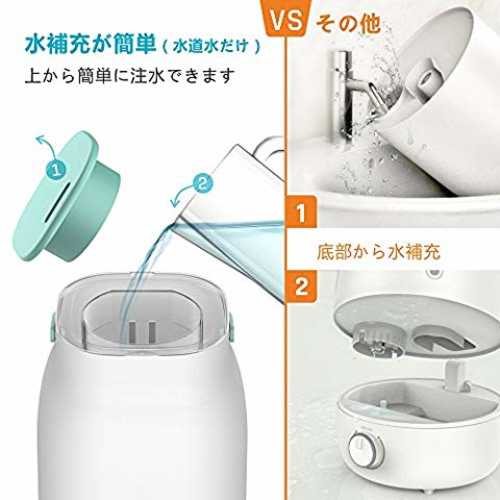 水補充が簡単（水道水だけ）

上から簡単に注水できます

1

2

VS その他

1

底部から水補充

2