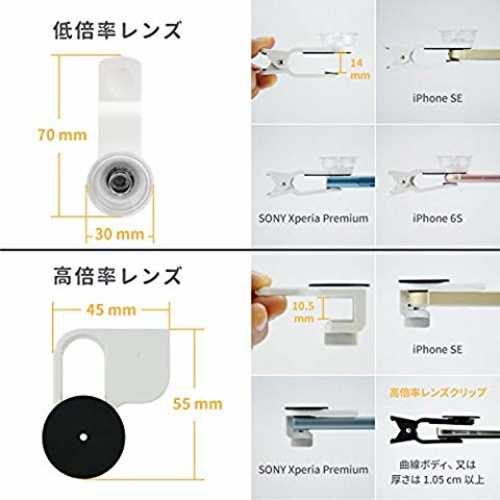 低倍率レンズ

70 mm

30 mm

14 mm

iPhone SE

SONY Xperia Premium

iPhone 6S

高倍率レンズ

45 mm

55 mm

10.5 mm

iPhone SE

SONY Xperia Premium

高倍率レンズクリップ

曲線ボディ、又は厚さは 1.05 cm 以上