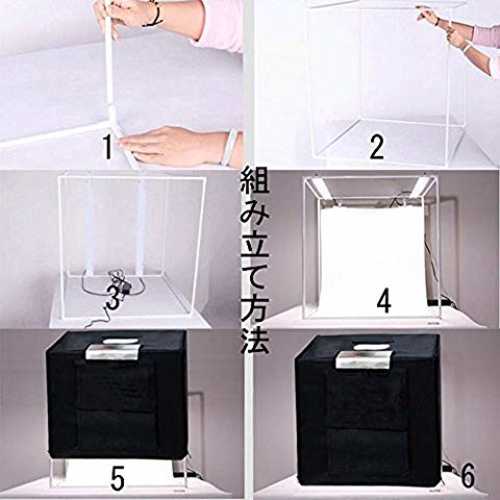 1

2

組み立て方法

3

4

5

6