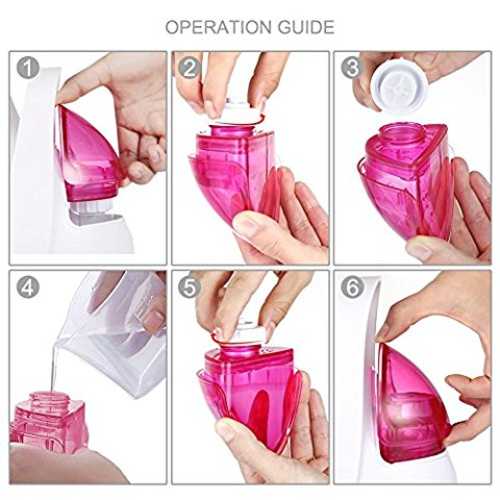 OPERATION GUIDE

1

2

3

4

5

6