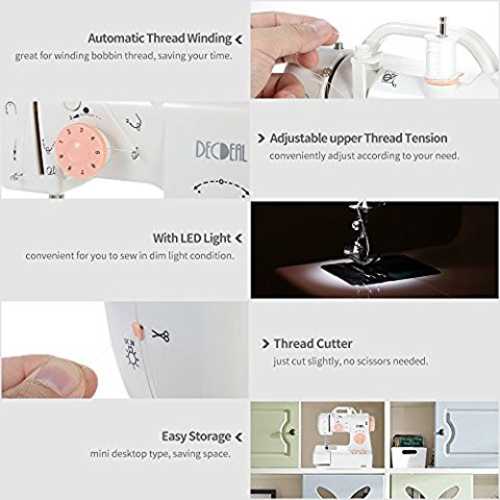 Automatic Thread Winding <
great for winding bobbin thread, saving your time.

DECDEAL

> Adjustable upper Thread Tension
conveniently adjust according to your need.

With LED Light <
convenient for you to sew in dim light condition.

> Thread Cutter
just cut slightly, no scissors needed.

Easy Storage <
mini desktop type, saving space.