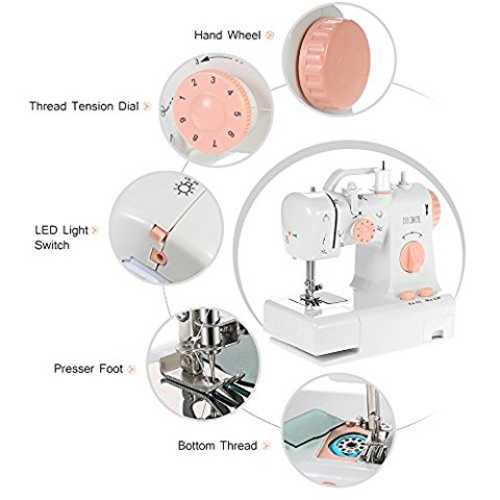 Hand Wheel

Thread Tension Dial

1 2 3 4 5 6 7 8 9

LED Light Switch

Presser Foot

Bottom Thread