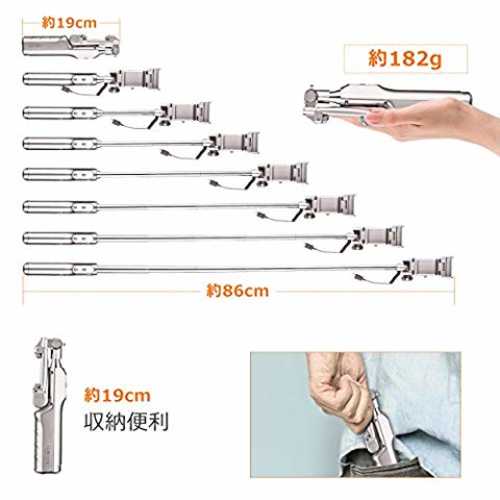 約19cm

約182g

約86cm

約19cm
収納便利