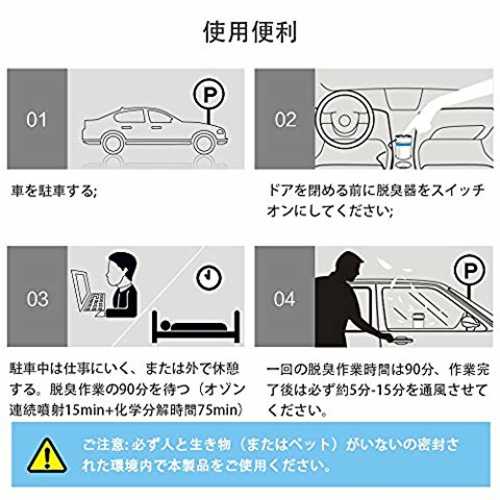 使用便利

01

P

車を駐車する;

02

ドアを閉める前に脱臭器をスイッチオンにしてください;

03

駐車中は仕事にいく、または外で休憩する。脱臭作業の90分を待つ（オゾン連続噴射15min+化学分解時間75min）

04

P

一回の脱臭作業時間は90分、作業完了後は必ず約5分-15分を通風させてください。

ご注意: 必ず人と生き物（またはペット）がいないの密封された環境内で本製品をご使用ください。