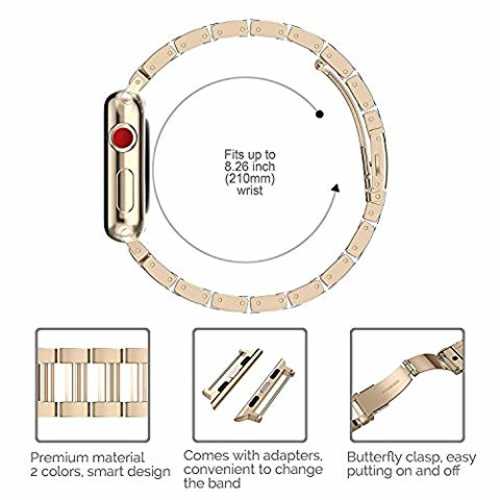 Fits up to 8.26 inch (210mm) wrist

Premium material 2 colors, smart design

Comes with adapters, convenient to change the band

Butterfly clasp, easy putting on and off