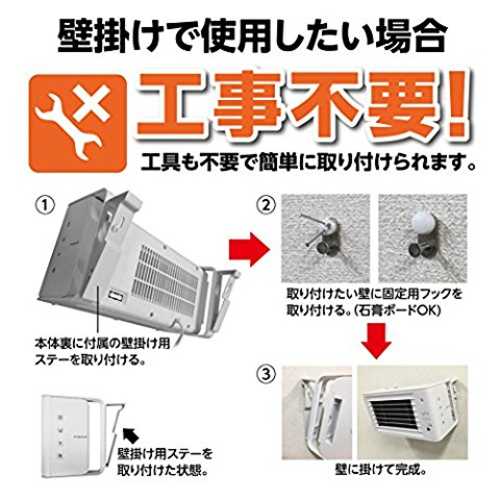 壁掛けで使用したい場合

工事不要!

工具も不要で簡単に取り付けられます。

①

本体裏に付属の壁掛け用ステーを取り付ける。

壁掛け用ステーを取り付けた状態。

②

取り付けたい壁に固定用フックを取り付ける。(石膏ボードOK)

③

壁に掛けて完成。