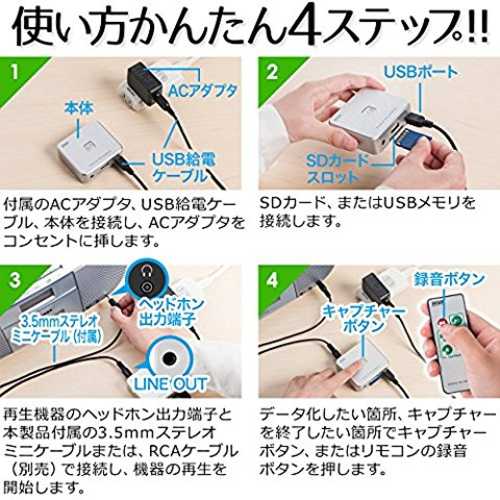 使い方かんたん4ステップ!!

1

ACアダプタ

本体

USB給電ケーブル

付属のACアダプタ、USB給電ケーブル、本体を接続し、ACアダプタをコンセントに挿します。

2

USBポート

SDカードスロット

SDカード、またはUSBメモリを接続します。

3

ヘッドホン出力端子

3.5mmステレオミニケーブル(付属)

LINE OUT

再生機器のヘッドホン出力端子と本製品付属の3.5mmステレオミニケーブルまたは、RCAケーブル(別売)で接続し、機器の再生を開始します。

4

録音ボタン

キャプチャーボタン

データ化したい箇所、キャプチャーを終了したい箇所でキャプチャーボタン、またはリモコンの録音ボタンを押します。