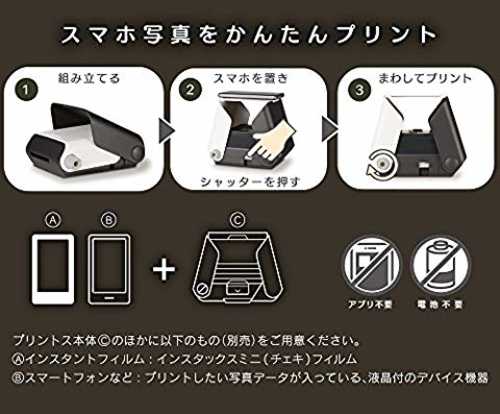 スマホ写真をかんたんプリント

1 組み立てる

2 スマホを置き

シャッターを押す

3 まわしてプリント

Ⓐ Ⓑ + Ⓒ

アプリ不要

電池不要

プリントス本体Ⓒのほかに以下のもの（別売）をご用意ください。
Ⓐインスタントフィルム：インスタックスミニ（チェキ）フィルム
Ⓑスマートフォンなど：プリントしたい写真データが入っている、液晶付のデバイス機器