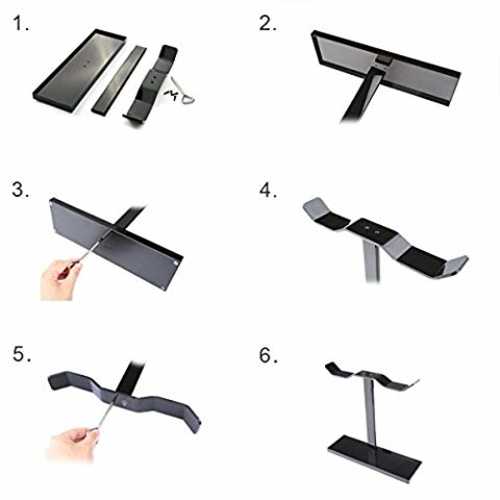 1.

2.

3.

4.

5.

6.