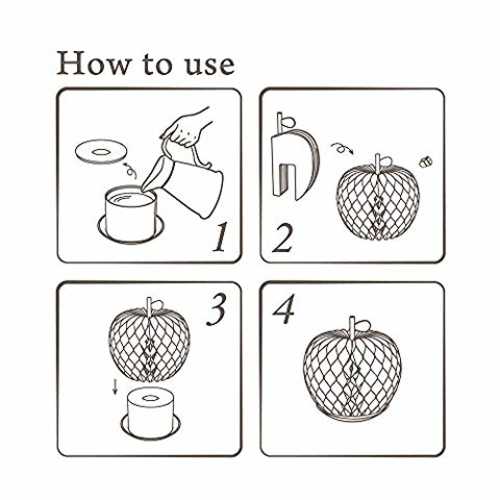 How to use

1

2

3

4