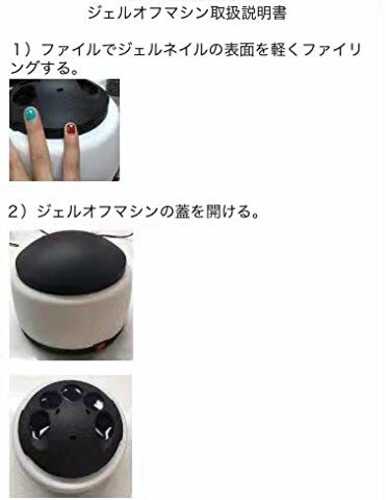 ジェルオフマシン取扱説明書

1）ファイルでジェルネイルの表面を軽くファイリングする。

2）ジェルオフマシンの蓋を開ける。