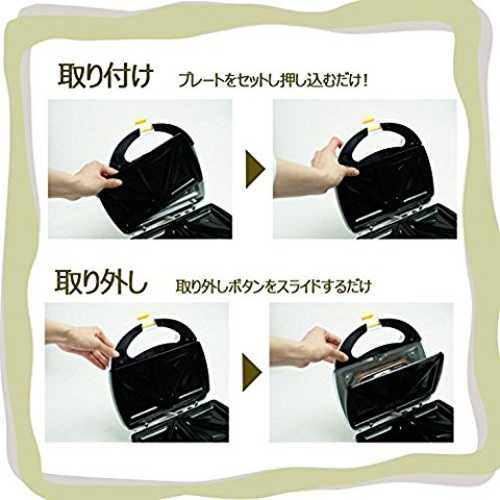 取り付け　プレートをセットし押し込むだけ！

取り外し　取り外しボタンをスライドするだけ