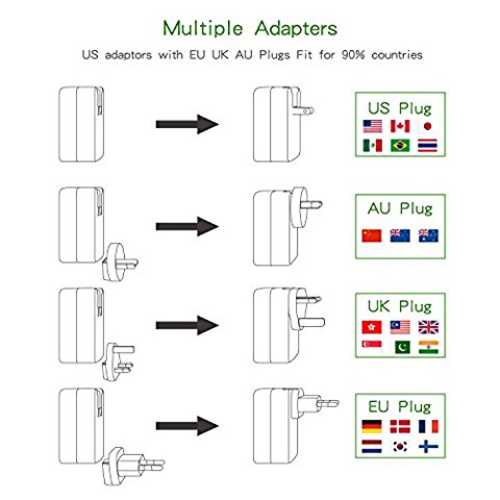 Multiple Adapters

US adaptors with EU UK AU Plugs Fit for 90% countries

US Plug

AU Plug

UK Plug

EU Plug