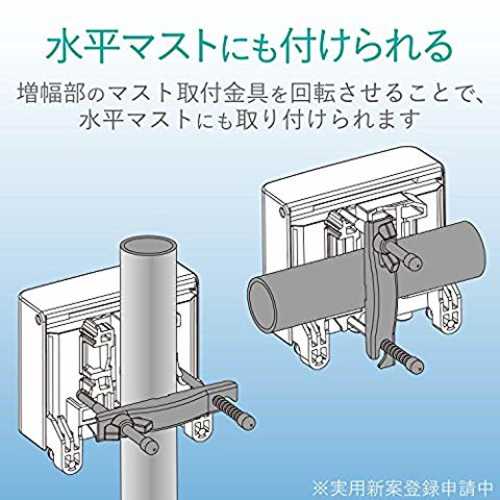 水平マストにも付けられる

増幅部のマスト取付金具を回転させることで、水平マストにも取り付けられます

※実用新案登録申請中