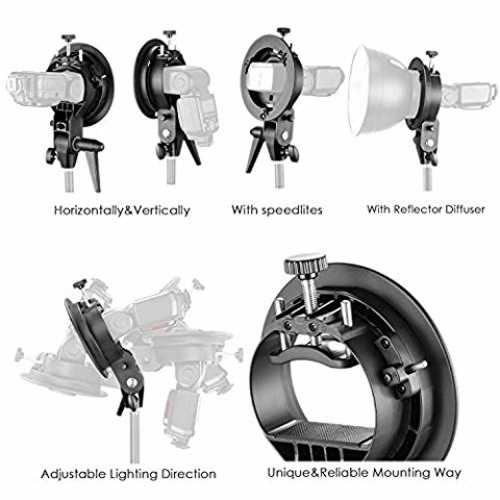 Horizontally&Vertically

With speedlites

With Reflector Diffuser

Adjustable Lighting Direction

Unique&Reliable Mounting Way