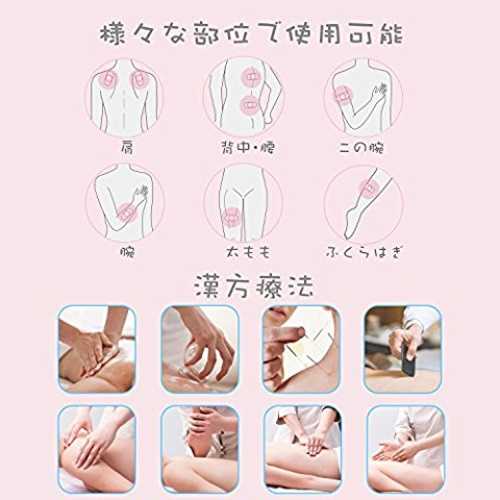 様々な部位で使用可能

肩

背中・腰

二の腕

腕

太もも

ふくらはぎ

漢方療法