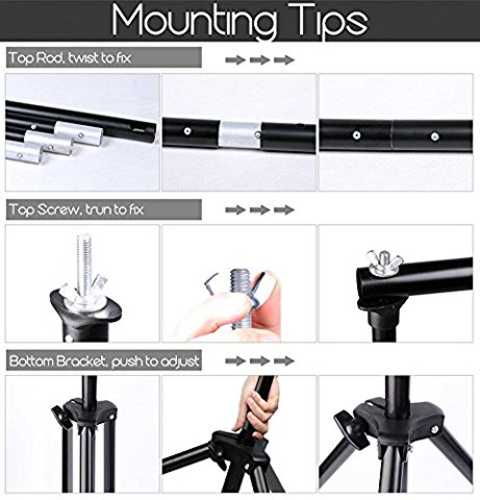 Mounting Tips

Top Rod, twist to fix

Top Screw, trun to fix

Bottom Bracket, push to adjust