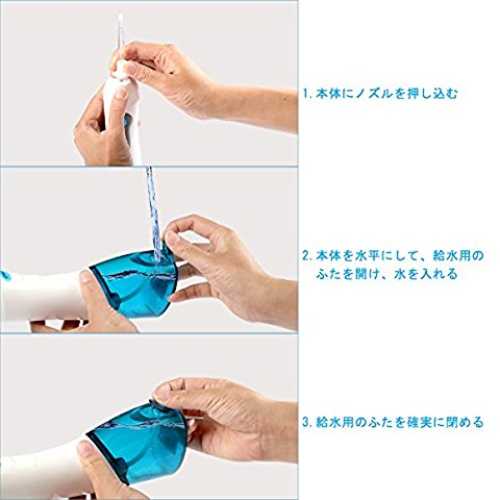 1. 本体にノズルを押し込む

2. 本体を水平にして、給水用のふたを開け、水を入れる

3. 給水用のふたを確実に閉める