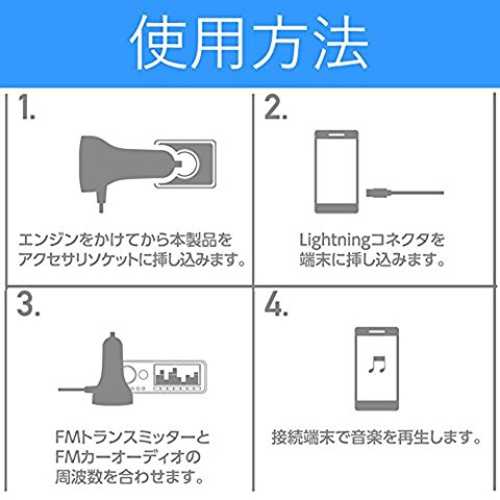 使用方法

1.

エンジンをかけてから本製品をアクセサリソケットに挿し込みます。

2.

Lightningコネクタを端末に挿し込みます。

3.

FMトランスミッターとFMカーオーディオの周波数を合わせます。

4.

接続端末で音楽を再生します。