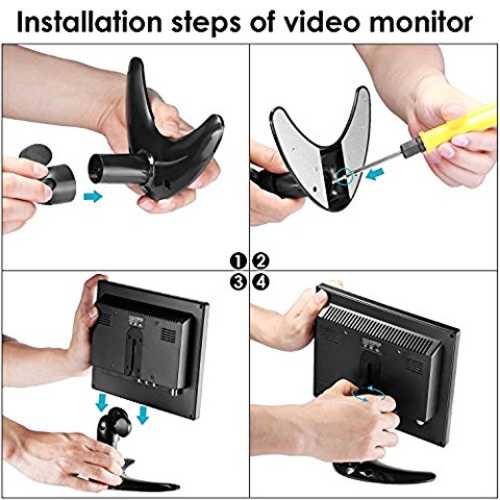 Installation steps of video monitor

❶ ❷
❸ ❹