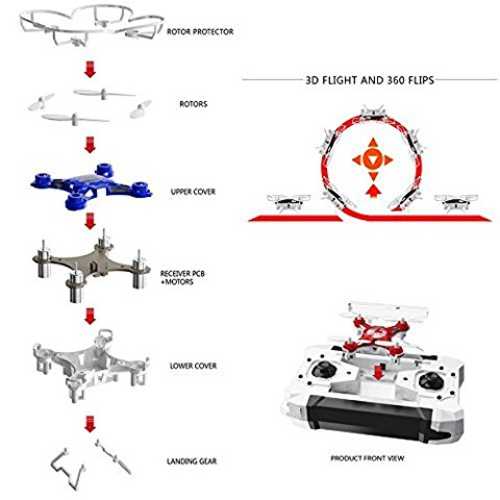 ROTOR PROTECTOR

ROTORS

UPPER COVER

RECEIVER PCB +MOTORS

LOWER COVER

LANDING GEAR

3D FLIGHT AND 360 FLIPS

PRODUCT FRONT VIEW