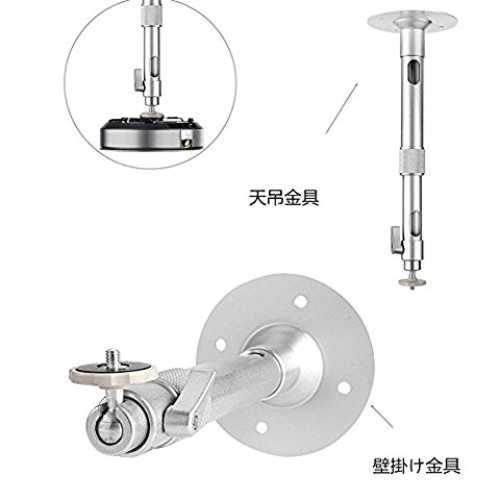 天吊金具

壁掛け金具