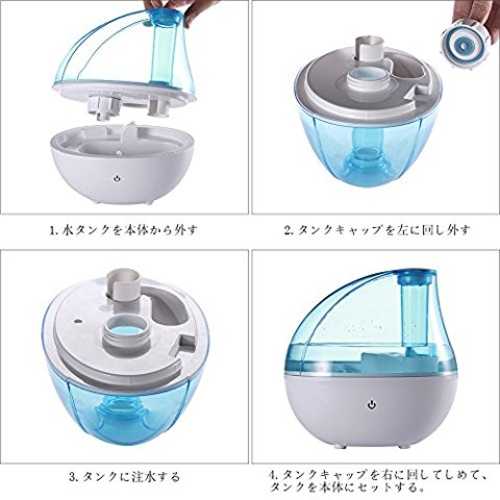 1. 水タンクを本体から外す

2. タンクキャップを左に回し外す

3. タンクに注水する

4. タンクキャップを右に回してしめて、タンクを本体にセットする。