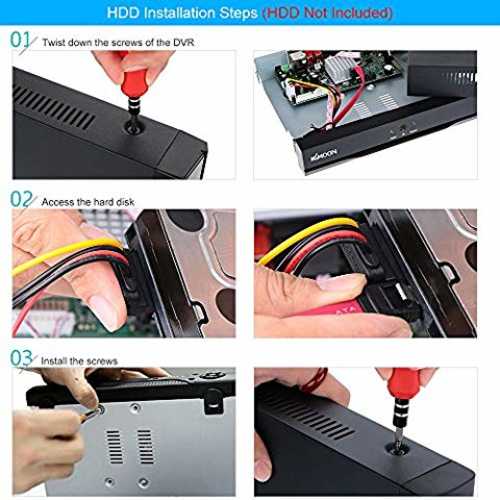 HDD Installation Steps (HDD Not Included)

01 Twist down the screws of the DVR

KKMOON

02 Access the hard disk

ATA

03 Install the screws