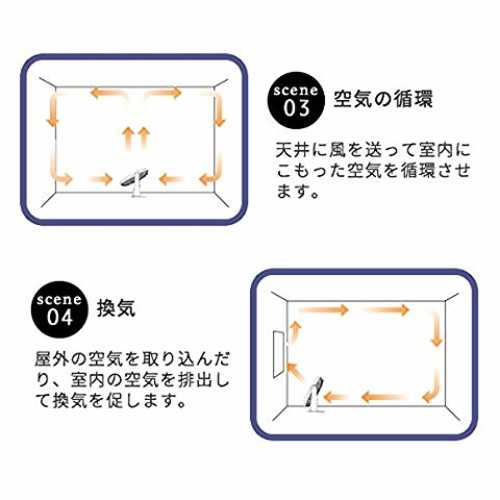 scene 03 空気の循環

天井に風を送って室内にこもった空気を循環させます。

scene 04 換気

屋外の空気を取り込んだり、室内の空気を排出して換気を促します。