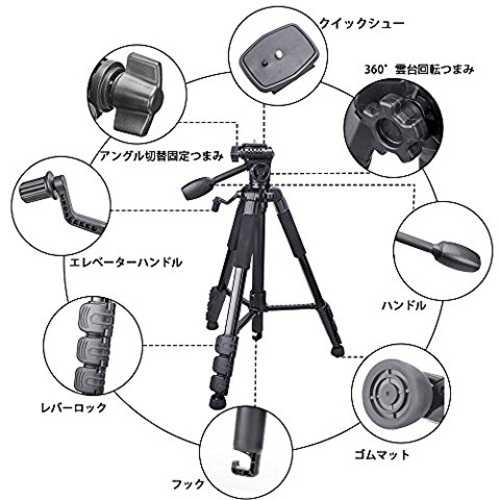 クイックシュー

360° 雲台回転つまみ

アングル切替固定つまみ

エレベーターハンドル

ハンドル

レバーロック

ゴムマット

フック