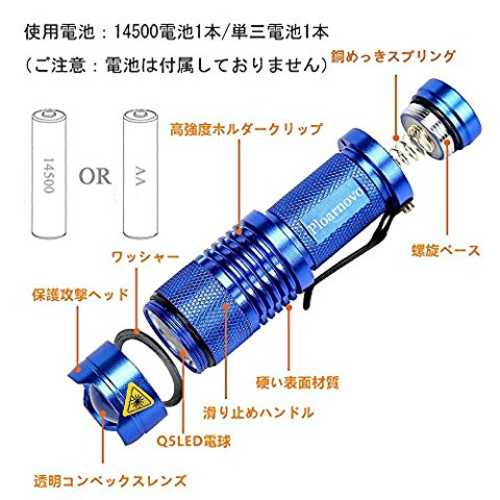 使用電池：14500電池1本/単三電池1本
（ご注意：電池は付属しておりません）

銅めっきスプリング

14500

OR

AA

高強度ホルダークリップ

Ploarnovo

螺旋ベース

ワッシャー

保護攻撃ヘッド

硬い表面材質

滑り止めハンドル

Q5LED電球

透明コンベックスレンズ