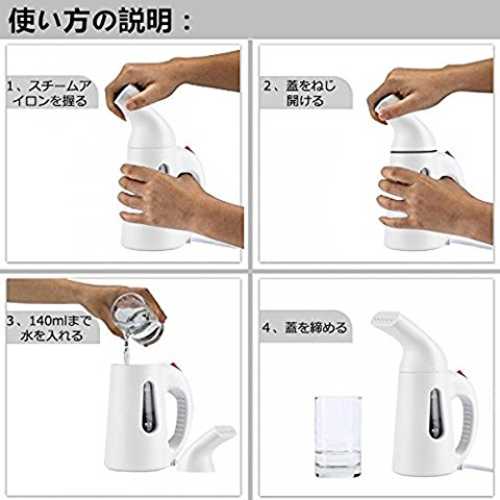 使い方の説明：

1、スチームアイロンを握る

2、蓋をねじ開ける

3、140mlまで水を入れる

4、蓋を締める