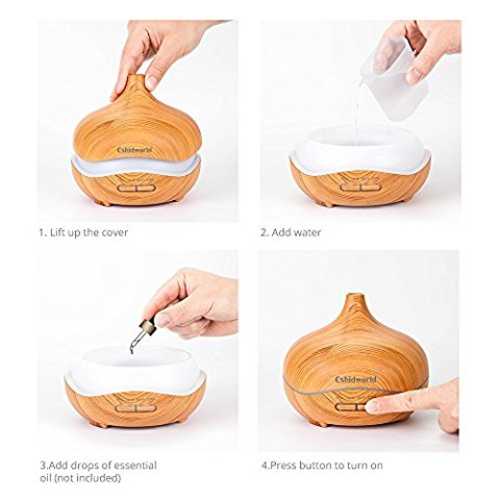 Cshidworld

1. Lift up the cover

2. Add water

3.Add drops of essential oil (not included)

Cshidworld

4.Press button to turn on