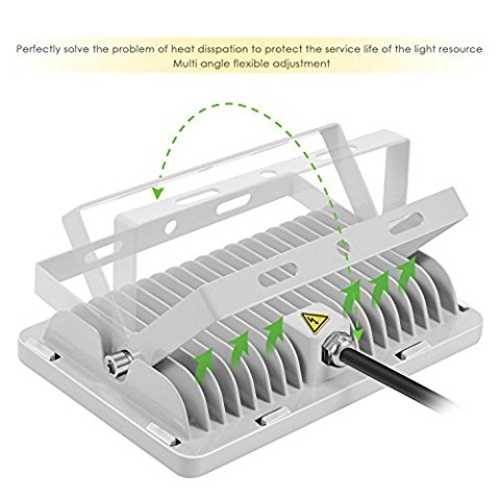 Perfectly solve the problem of heat disspation to protect the service life of the light resource
Multi angle flexible adjustment