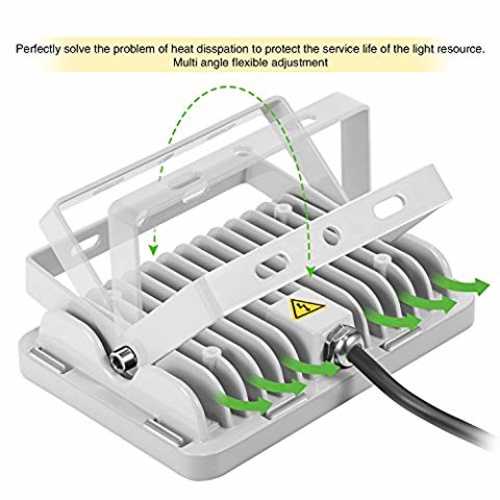 Perfectly solve the problem of heat disspation to protect the service life of the light resource.
Multi angle flexible adjustment