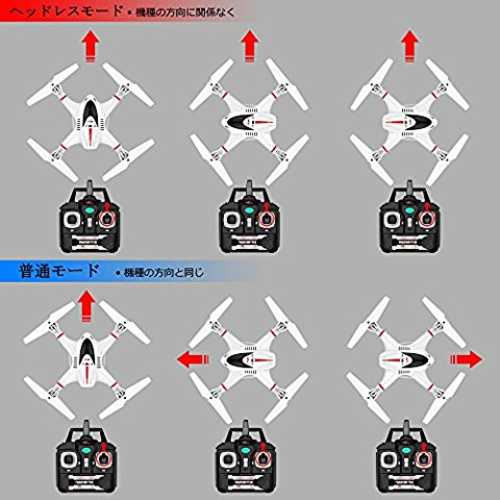 ヘッドレスモード ・機種の方向に関係なく

普通モード ・機種の方向と同じ