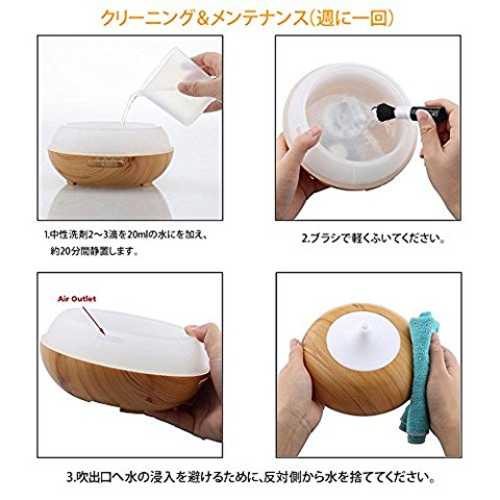 クリーニング＆メンテナンス（週に一回）

1.中性洗剤2～3滴を20mlの水にを加え、約20分間静置します。

2.ブラシで軽くふいてください。

Air Outlet

3.吹出口へ水の浸入を避けるために、反対側から水を捨ててください。