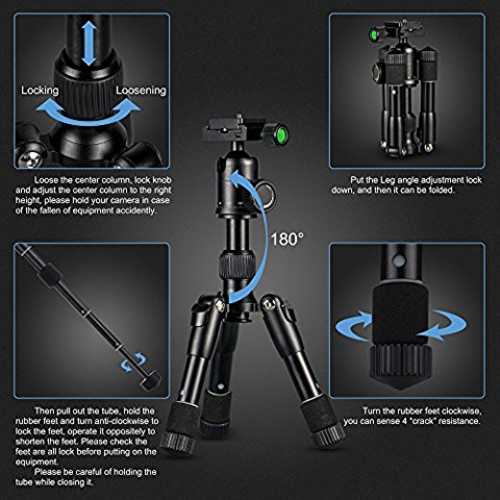 Locking

Loosening

Loose the center column, lock knob and adjust the center column to the right height, please hold your camera in case of the fallen of equipment accidently.

Put the Leg angle adjustment lock down, and then it can be folded.

180°

Then pull out the tube, hold the rubber feet and turn anti-clockwise to lock the feet, operate it oppositely to shorten the feet. Please check the feet are all lock before putting on the equipment.

Please be careful of holding the tube while closing it.

Turn the rubber feet clockwise, you can sense 4 "crack" resistance.