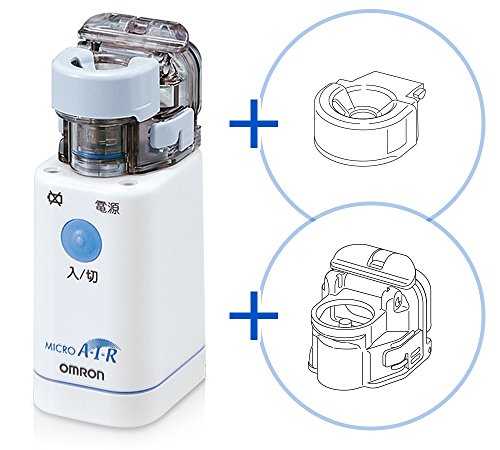 電源

入/切

MICRO A·I·R

OMRON

+

+