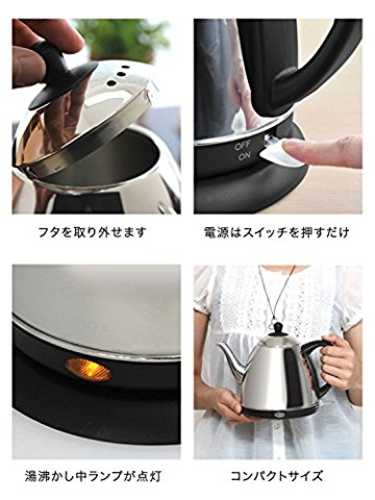 OFF
ON

フタを取り外せます

電源はスイッチを押すだけ

湯沸かし中ランプが点灯

コンパクトサイズ